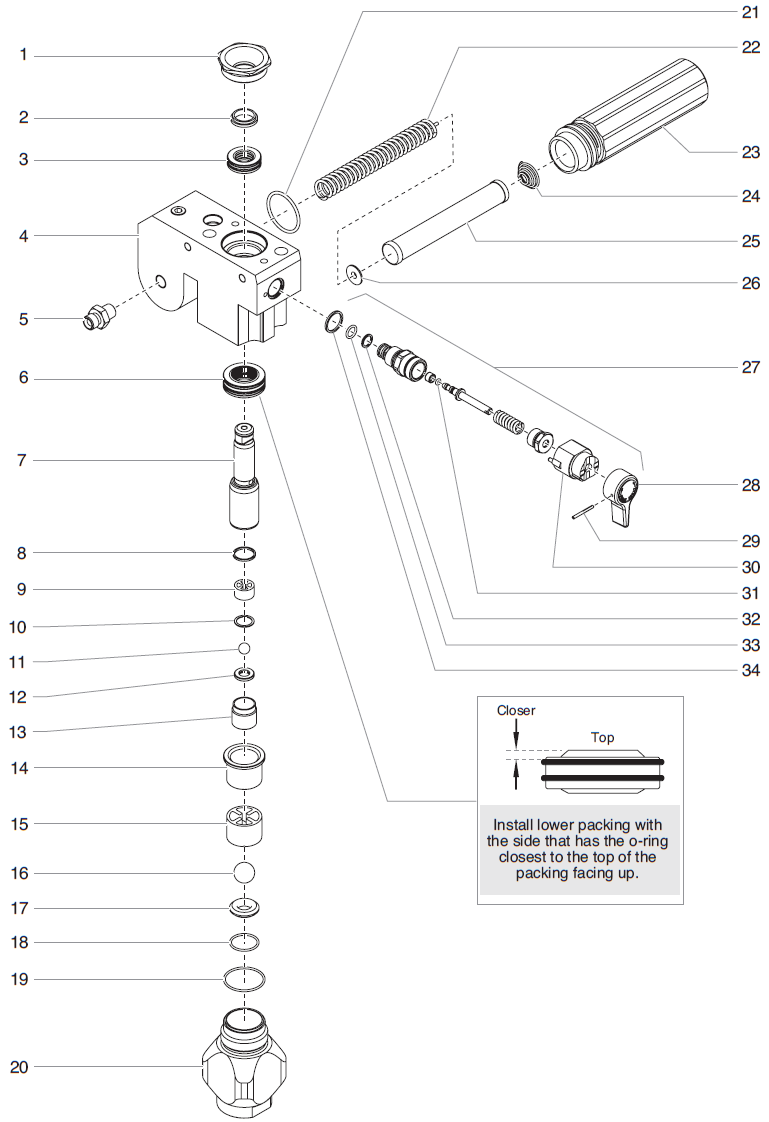 1
2
3
4
5
6
7
8
9
10
11
12
13
14
15
16
17
18
19
20
21
22
23
24
25
26
27
28
29
30
31
32
33
34

Closer
Top

Install lower packing with the side that has the o-ring closest to the top of the packing facing up.